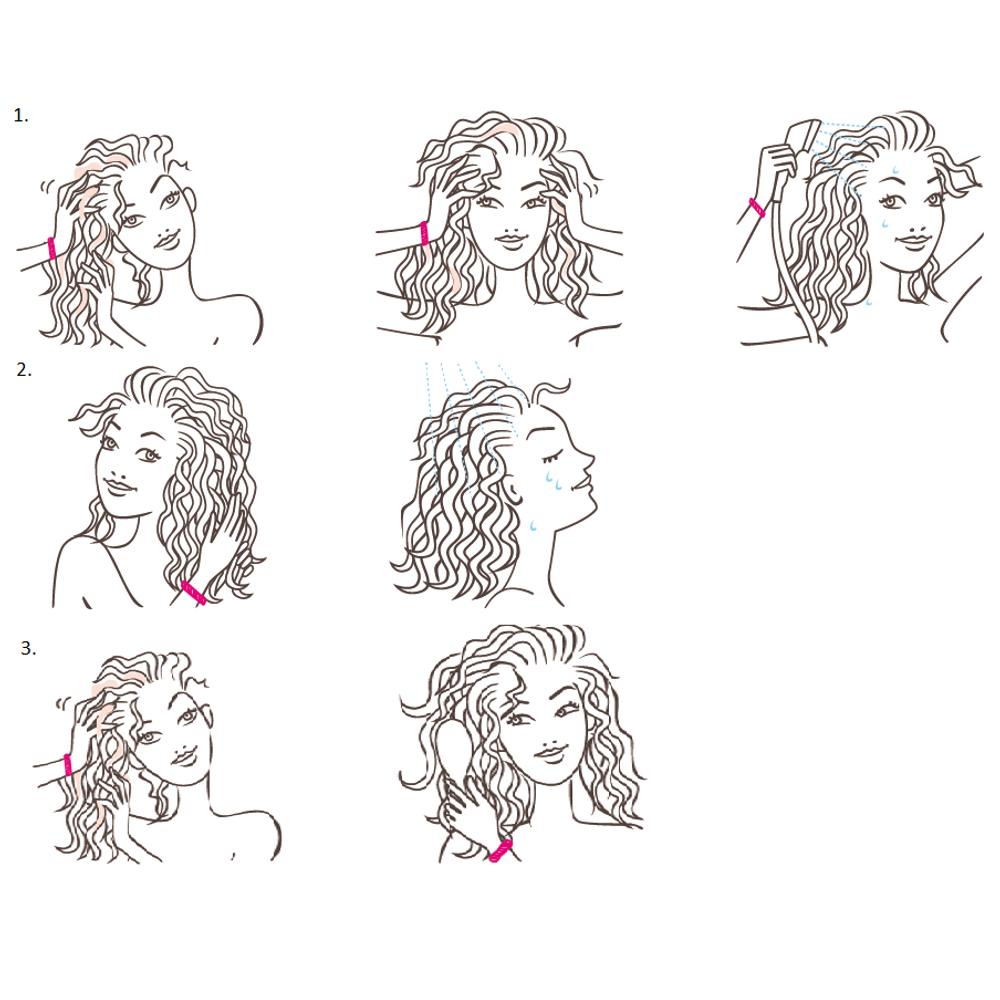 1.

2.

3.